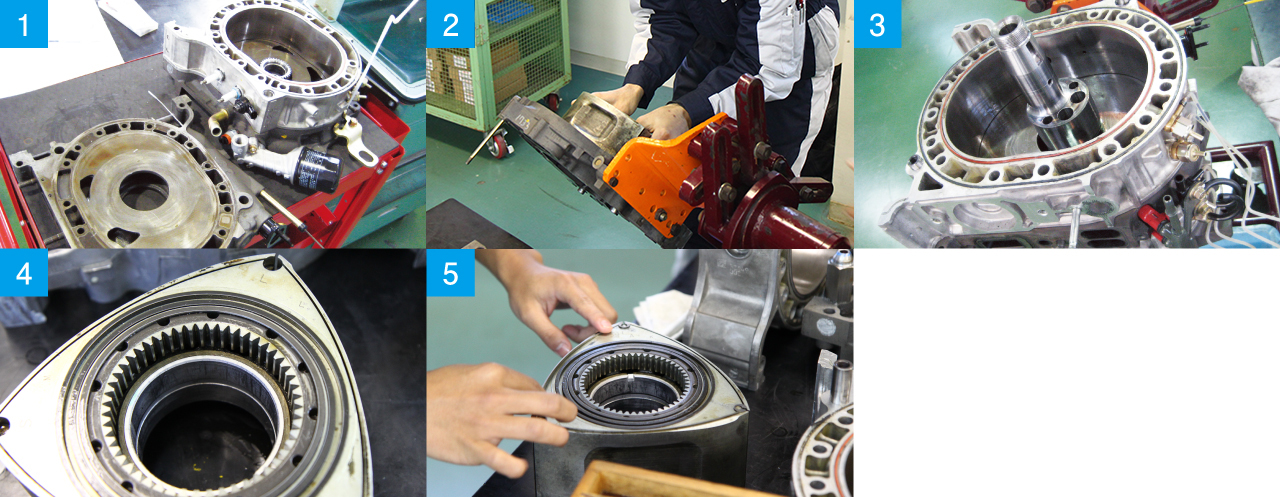 1
2
3
4
5